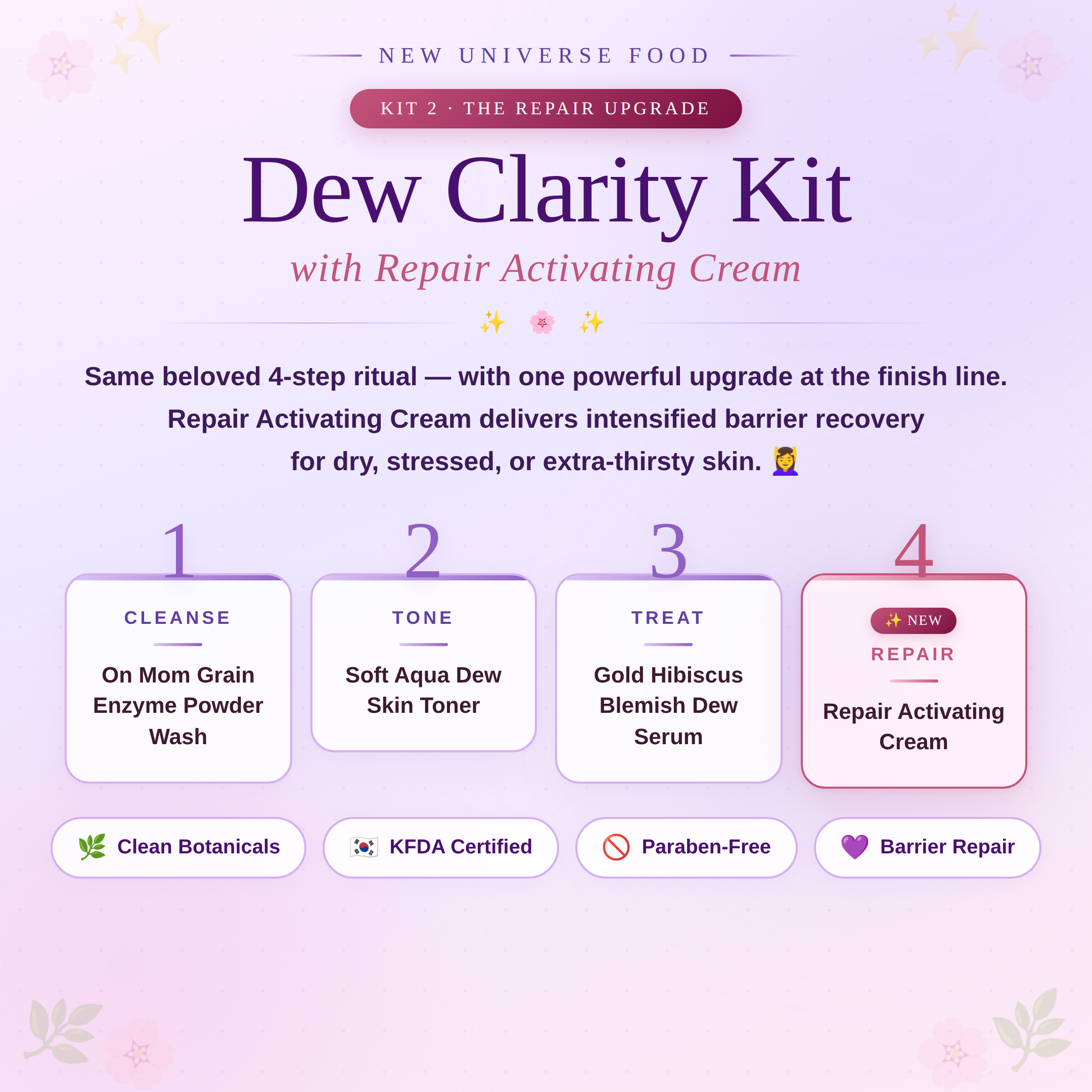 NEW UNIVERSE FOOD

KIT 2 · THE REPAIR UPGRADE

Dew Clarity Kit

with Repair Activating Cream

✨ 🌸 ✨

Same beloved 4-step ritual — with one powerful upgrade at the finish line. Repair Activating Cream delivers intensified barrier recovery for dry, stressed, or extra-thirsty skin. 💆‍♀️

1
CLEANSE
On Mom Grain Enzyme Powder Wash

2
TONE
Soft Aqua Dew Skin Toner

3
TREAT
Gold Hibiscus Blemish Dew Serum

4
✨ NEW
REPAIR
Repair Activating Cream

🌿 Clean Botanicals

🇰🇷 KFDA Certified

🚫 Paraben-Free

💜 Barrier Repair