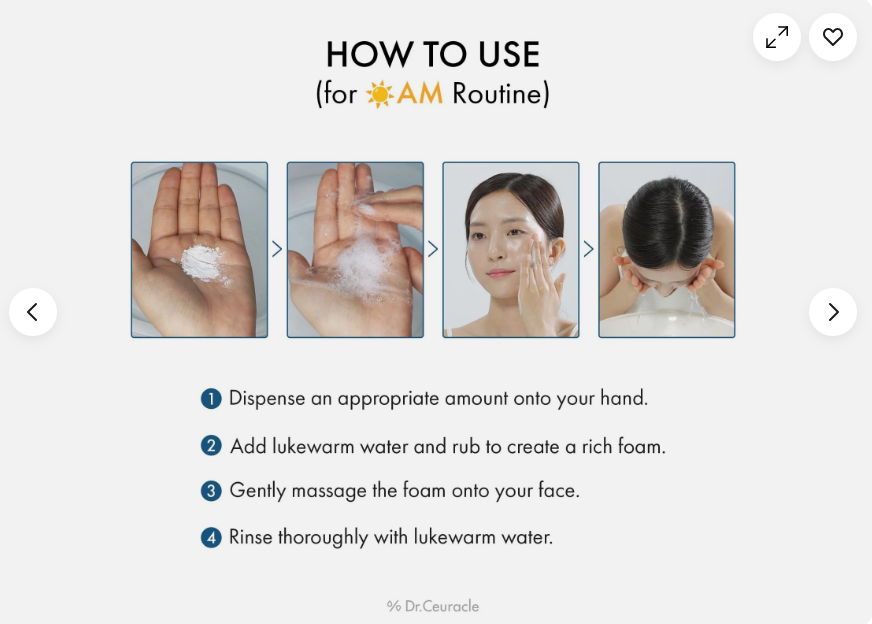 HOW TO USE
(for AM Routine)

1 Dispense an appropriate amount onto your hand.

2 Add lukewarm water and rub to create a rich foam.

3 Gently massage the foam onto your face.

4 Rinse thoroughly with lukewarm water.

% Dr.Ceuracle