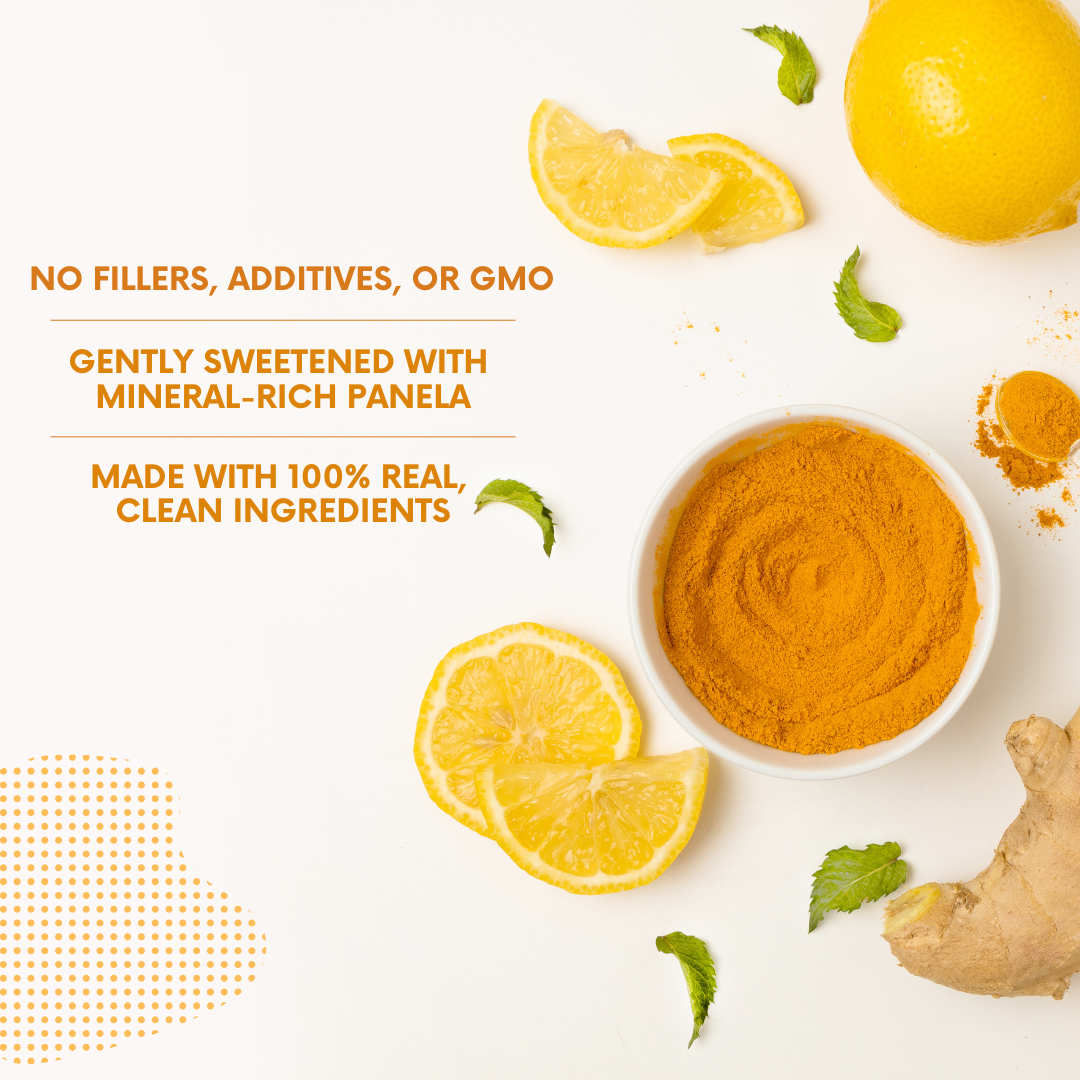 NO FILLERS, ADDITIVES, OR GMO

GENTLY SWEETENED WITH MINERAL-RICH PANELA

MADE WITH 100% REAL, CLEAN INGREDIENTS