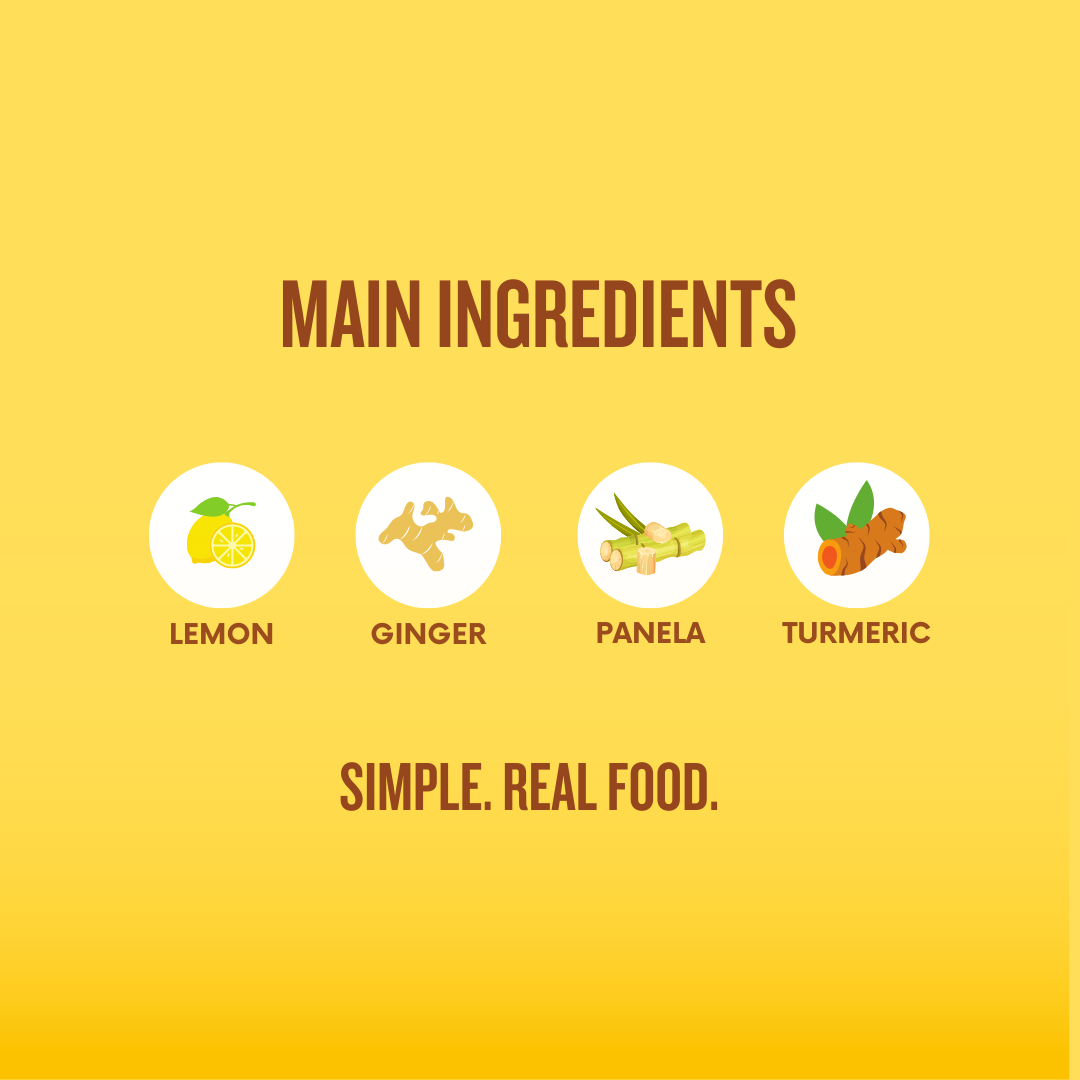 MAIN INGREDIENTS

LEMON

GINGER

PANELA

TURMERIC

SIMPLE. REAL FOOD.